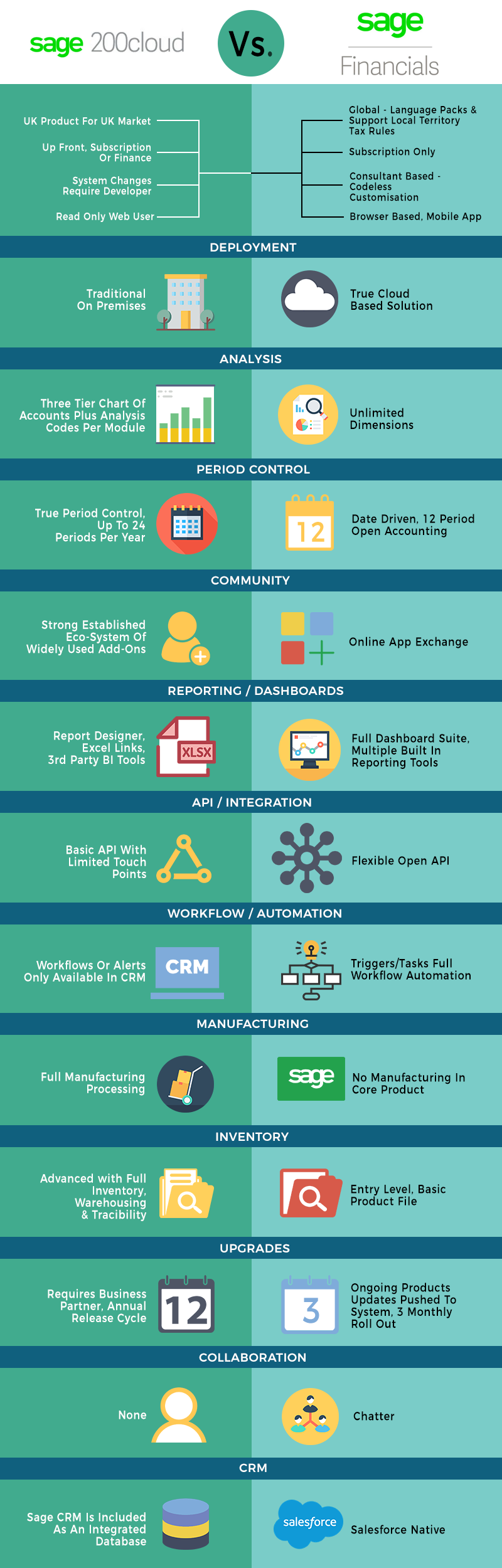 sage 200cloud

Vs.

sage
Financials

UK Product For UK Market

Up Front, Subscription Or Finance

System Changes Require Developer

Read Only Web User

Global - Language Packs & Support Local Territory Tax Rules

Subscription Only

Consultant Based - Codeless Customisation

Browser Based, Mobile App

DEPLOYMENT

Traditional On Premises

True Cloud Based Solution

ANALYSIS

Three Tier Chart Of Accounts Plus Analysis Codes Per Module

Unlimited Dimensions

PERIOD CONTROL

True Period Control, Up To 24 Periods Per Year

12

Date Driven, 12 Period Open Accounting

COMMUNITY

Strong Established Eco-System Of Widely Used Add-Ons

Online App Exchange

REPORTING / DASHBOARDS

Report Designer, Excel Links, 3rd Party BI Tools

XLSX

Full Dashboard Suite, Multiple Built In Reporting Tools

API / INTEGRATION

Basic API With Limited Touch Points

Flexible Open API

WORKFLOW / AUTOMATION

Workflows Or Alerts Only Available In CRM

CRM

Triggers/Tasks Full Workflow Automation

MANUFACTURING

Full Manufacturing Processing

sage

No Manufacturing In Core Product

INVENTORY

Advanced with Full Inventory, Warehousing & Tracibility

Entry Level, Basic Product File

UPGRADES

Requires Business Partner, Annual Release Cycle

12

3

Ongoing Products Updates Pushed To System, 3 Monthly Roll Out

COLLABORATION

None

Chatter

CRM

Sage CRM Is Included As An Integrated Database

salesforce

Salesforce Native